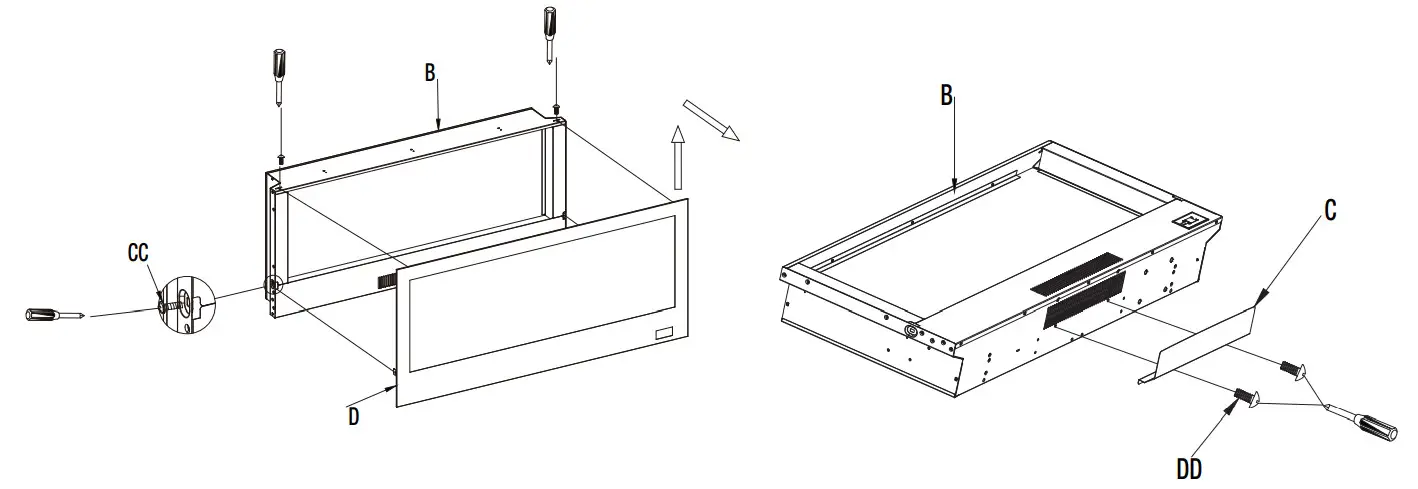 B
CC
D
B
C
DD