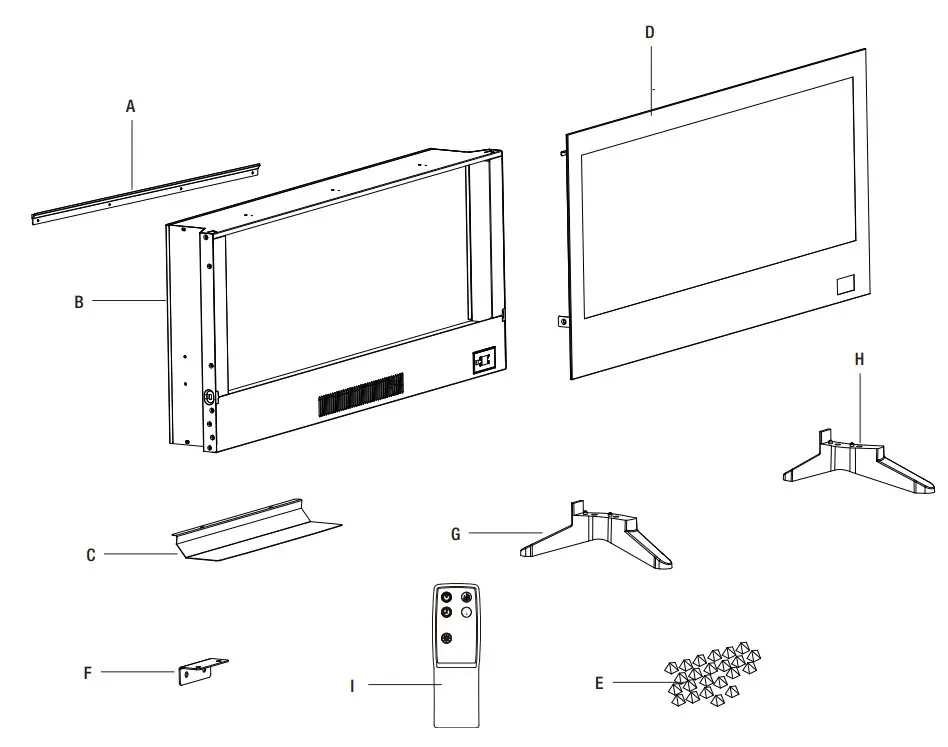 A
D
B
H
C
G
F
I
E