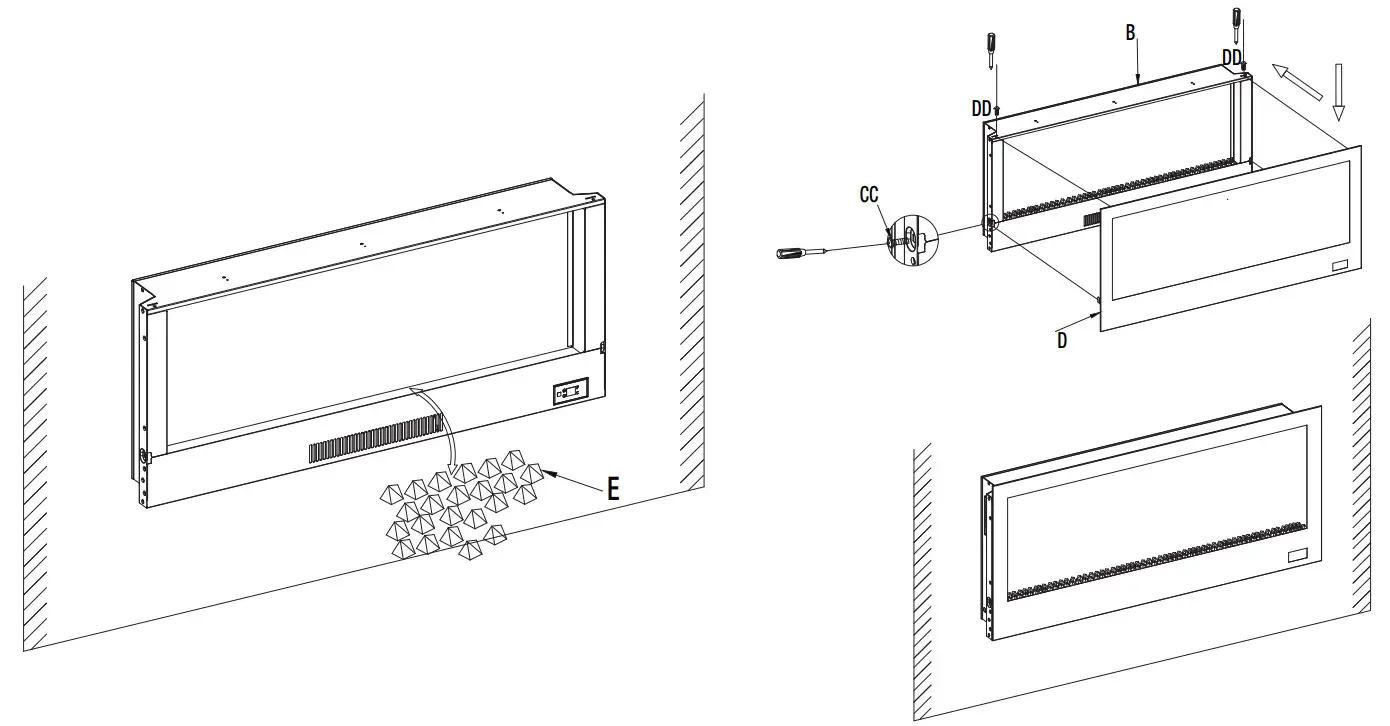 E

B
DD
DD
CC
D