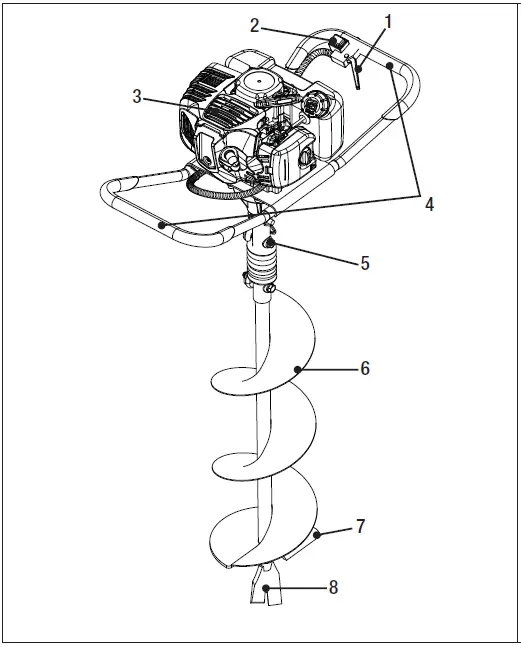 2
1
3
4
5
6
7
8