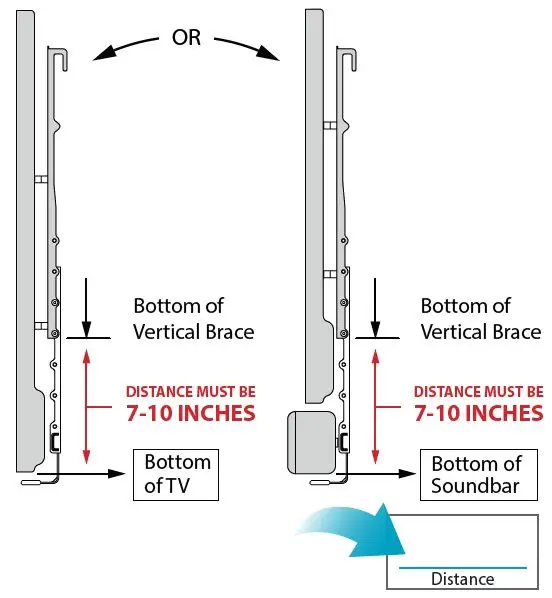 OR

Bottom of Vertical Brace

DISTANCE MUST BE 7-10 INCHES

Bottom of TV

Bottom of Vertical Brace

DISTANCE MUST BE 7-10 INCHES

Bottom of Soundbar

Distance