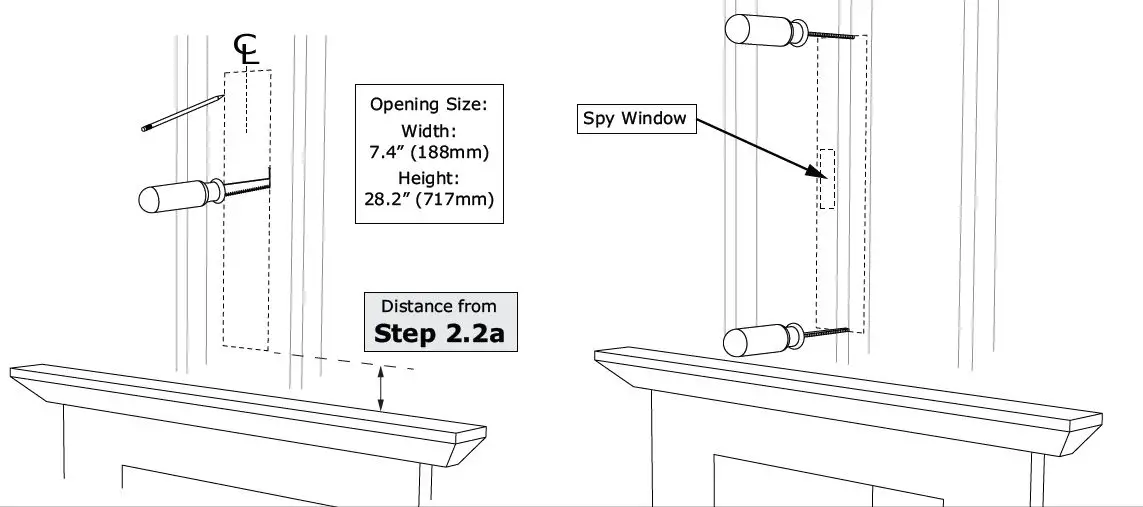 ℄

Opening Size:
Width:
7.4″ (188mm)
Height:
28.2″ (717mm)

Distance from
Step 2.2a

Spy Window