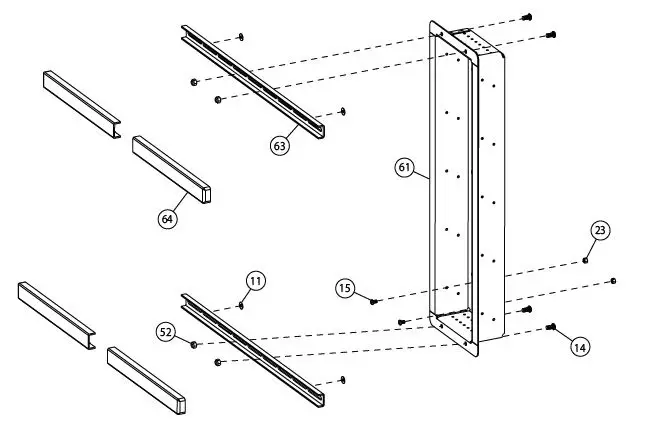 63
61
64
23
11
15
52
14