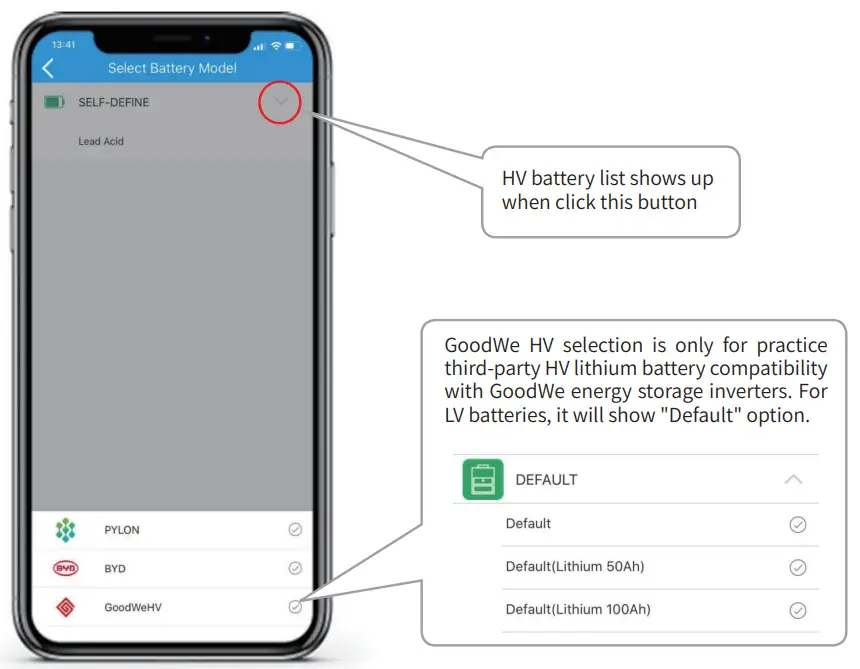 13:41

Select Battery Model

SELF-DEFINE

Lead Acid

PYLON

BYD

GoodWeHV

HV battery list shows up when click this button

GoodWe HV selection is only for practice third-party HV lithium battery compatibility with GoodWe energy storage inverters. For LV batteries, it will show "Default" option.

DEFAULT

Default

Default(Lithium 50Ah)

Default(Lithium 100Ah)