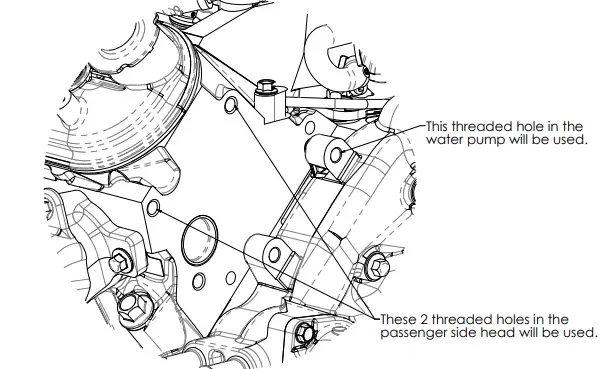 This threaded hole in the water pump will be used.

These 2 threaded holes in the passenger side head will be used.