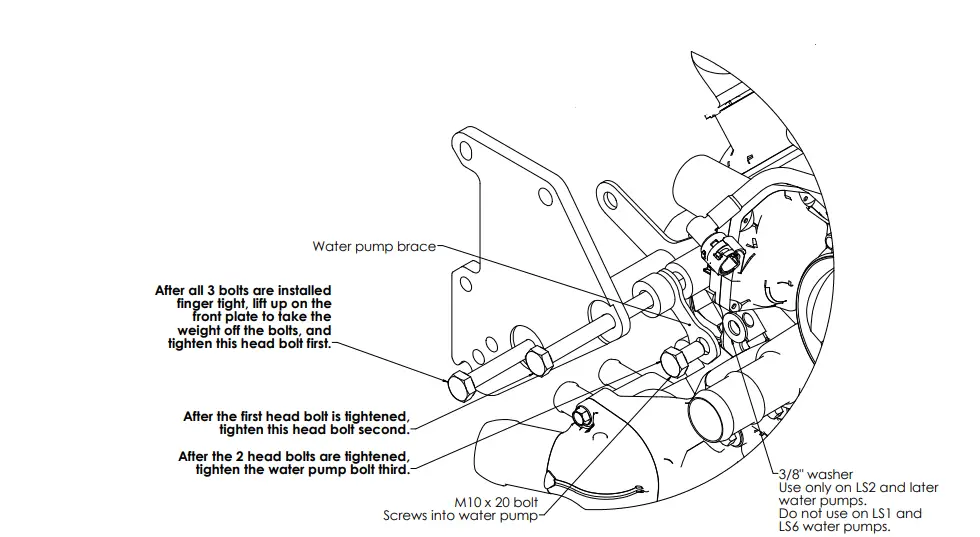 Water pump brace

After all 3 bolts are installed finger tight, lift up on the front plate to take the weight off the bolts, and tighten this head bolt first.

After the first head bolt is tightened, tighten this head bolt second.

After the 2 head bolts are tightened, tighten the water pump bolt third.

M10 x 20 bolt
Screws into water pump

3/8" washer
Use only on LS2 and later water pumps.
Do not use on LS1 and LS6 water pumps.