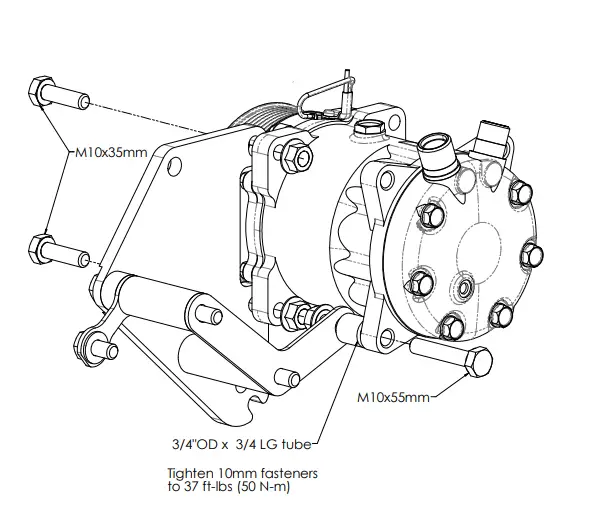 M10x35mm

M10x55mm

3/4"OD x 3/4 LG tube

Tighten 10mm fasteners to 37 ft-lbs (50 N-m)