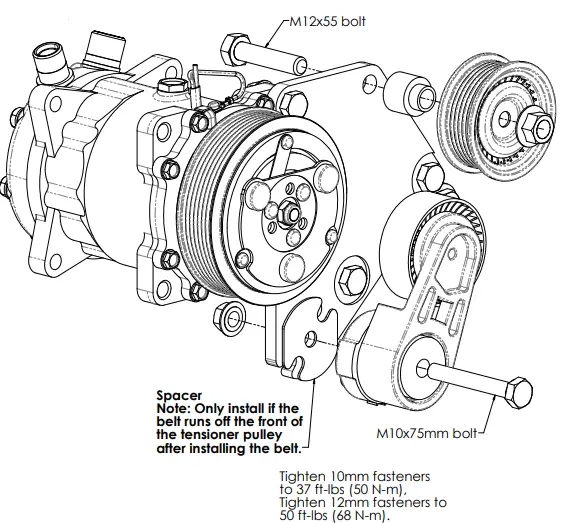 M12x55 bolt

Spacer
Note: Only install if the belt runs off the front of the tensioner pulley after installing the belt.

M10x75mm bolt

Tighten 10mm fasteners to 37 ft-lbs (50 N-m), Tighten 12mm fasteners to 50 ft-lbs (68 N-m).