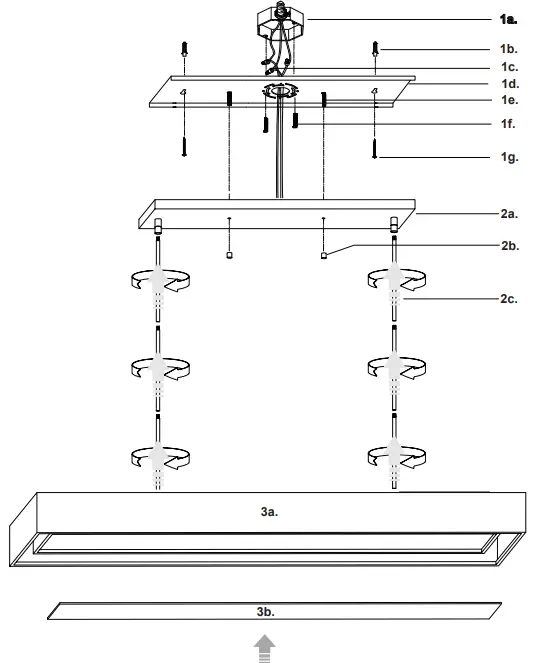 1a.
1b.
1c.
1d.
1e.
1f.
1g.
2a.
2b.
2c.
3a.
3b.