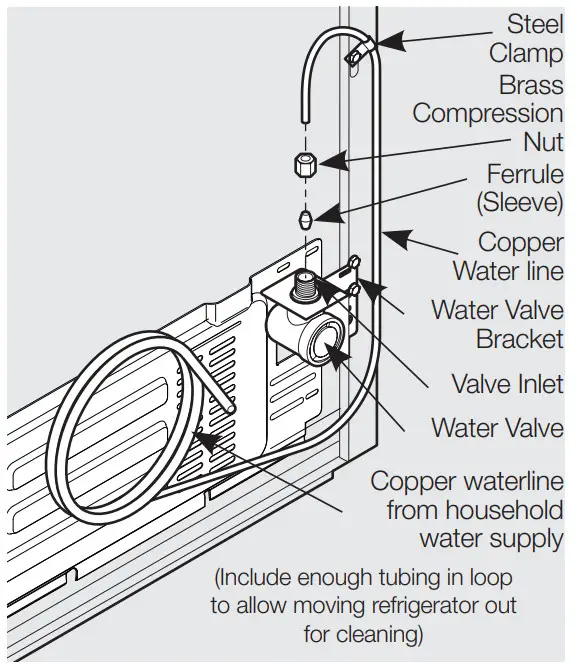 Steel
Clamp

Brass
Compression
Nut

Ferrule
(Sleeve)

Copper
Water line

Water Valve
Bracket

Valve Inlet

Water Valve

Copper waterline
from household
water supply

(Include enough tubing in loop
to allow moving refrigerator out
for cleaning)