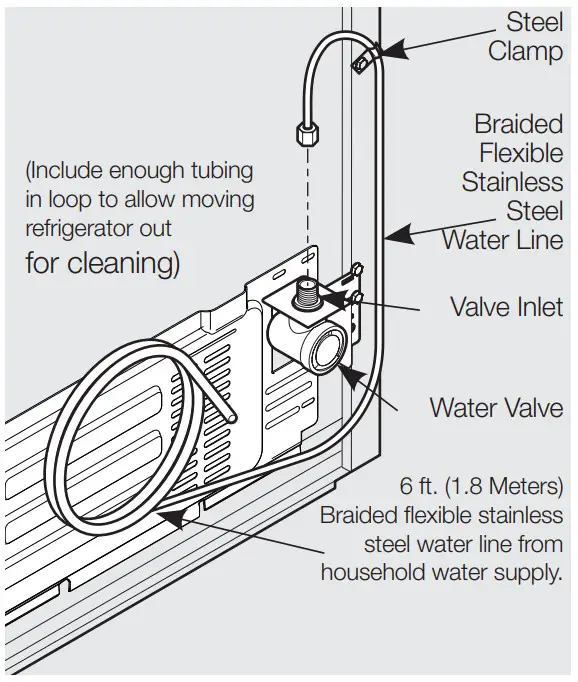 Steel Clamp

Braided Flexible Stainless Steel Water Line

(Include enough tubing in loop to allow moving refrigerator out for cleaning)

Valve Inlet

Water Valve

6 ft. (1.8 Meters) Braided flexible stainless steel water line from household water supply.