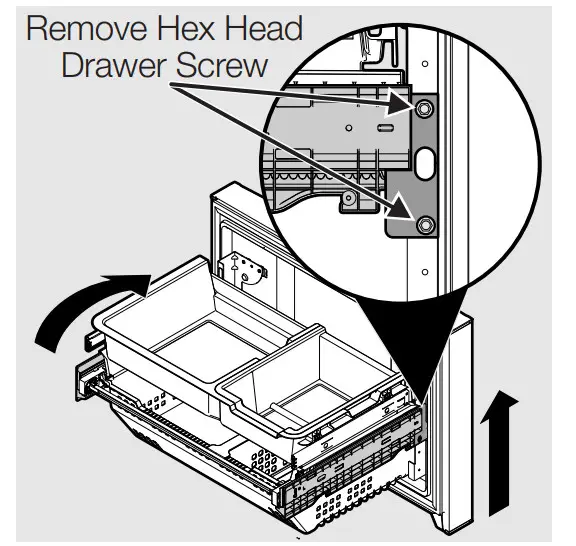 Remove Hex Head Drawer Screw