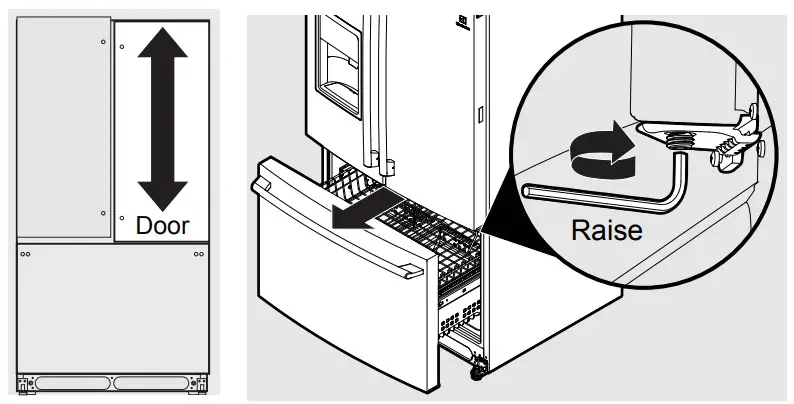 Door

Raise