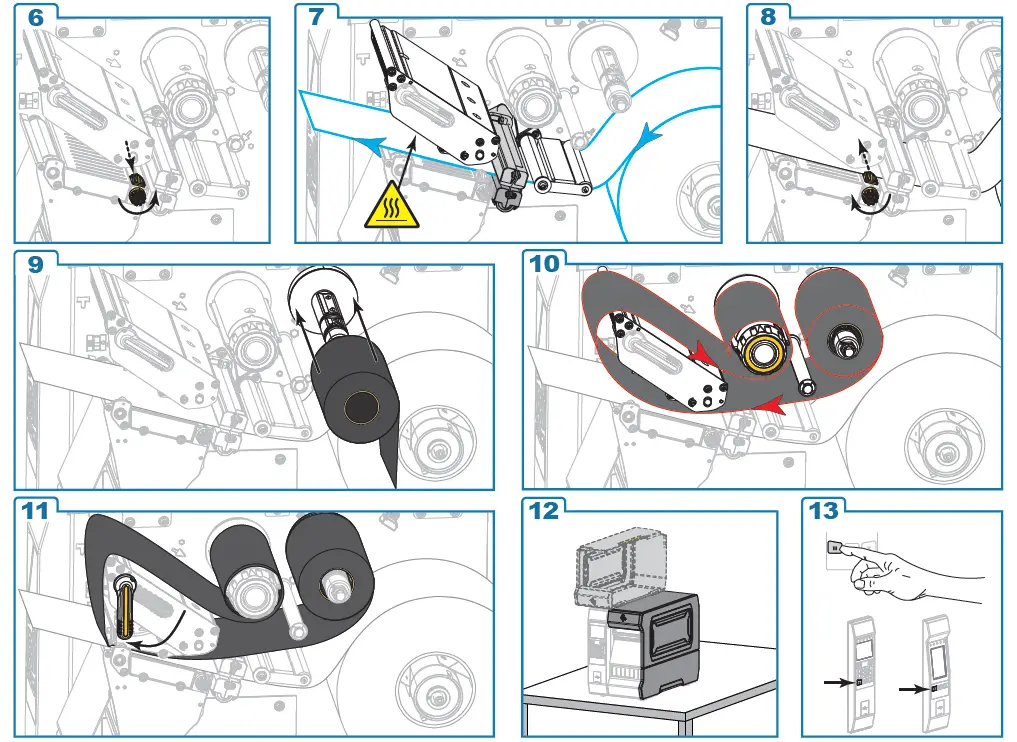 6

7

8

9

10

11

12

13