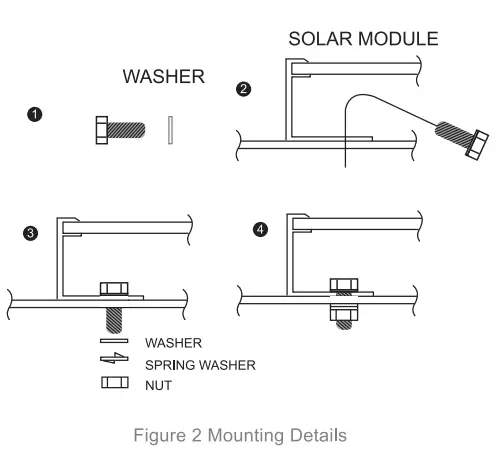 SOLAR MODULE

WASHER

1

2

3

4

WASHER

SPRING WASHER

NUT

Figure 2 Mounting Details