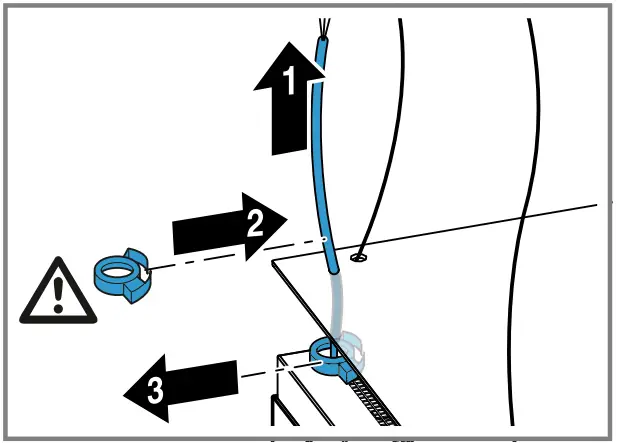 1
2
3