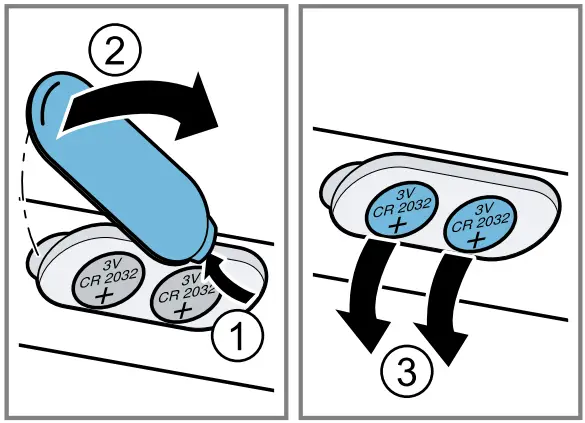 2
3V
CR 2032
+
3V
CR 2032
+
1

3V
CR 2032
+
3V
CR 2032
+
3