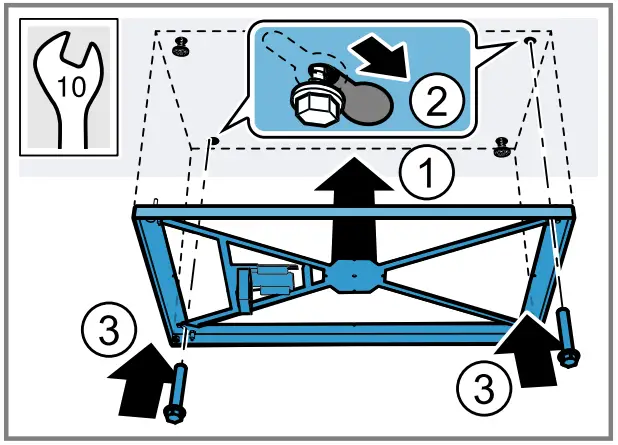 10

2

1

3

3