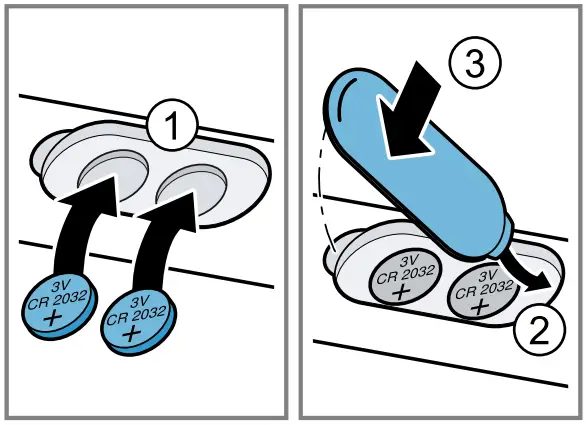 1

3V
CR 2032
+

3V
CR 2032
+

3

3V
CR 2032
+

3V
CR 2032
+

2