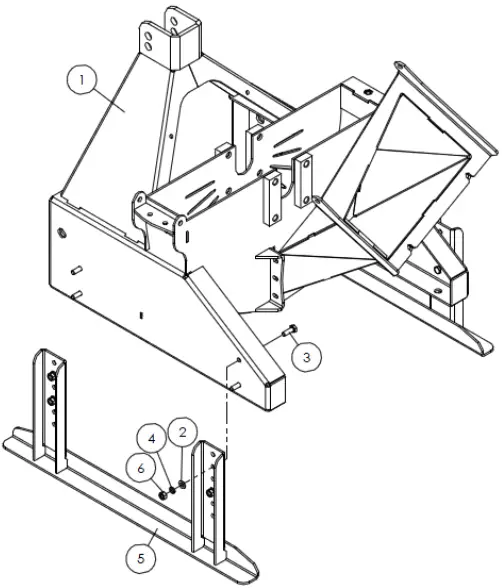 1
3
4
2
6
5