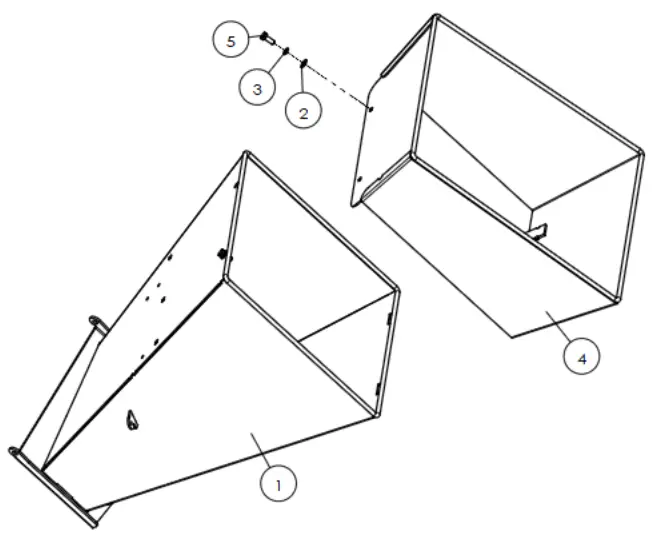 5
3
2
4
1