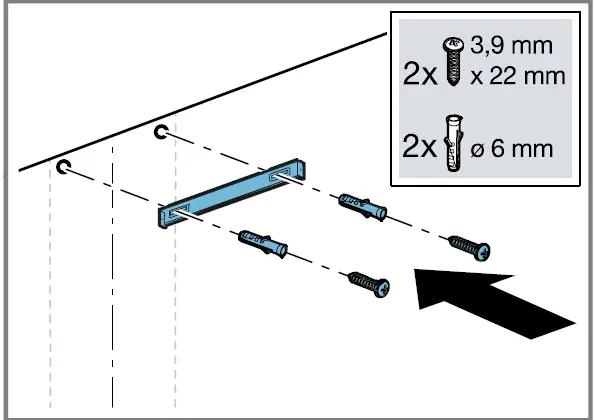 2x 3,9 mm x 22 mm

2x ø 6 mm