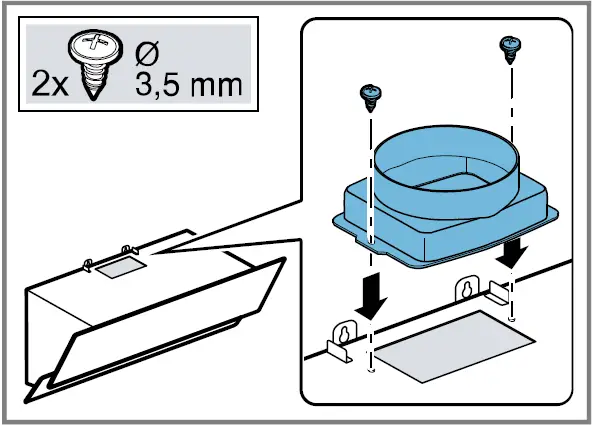 2x Ø 3,5 mm