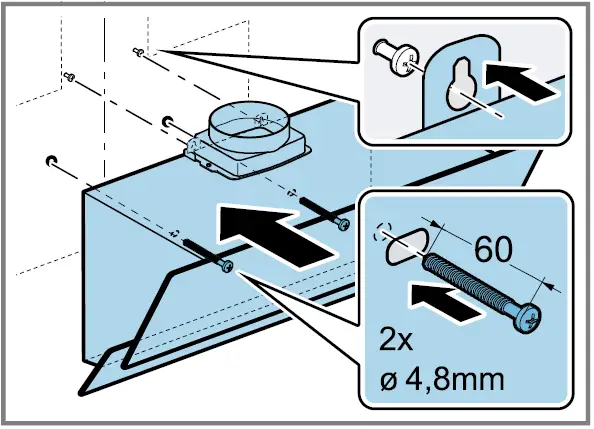 60

2x
ø 4,8mm