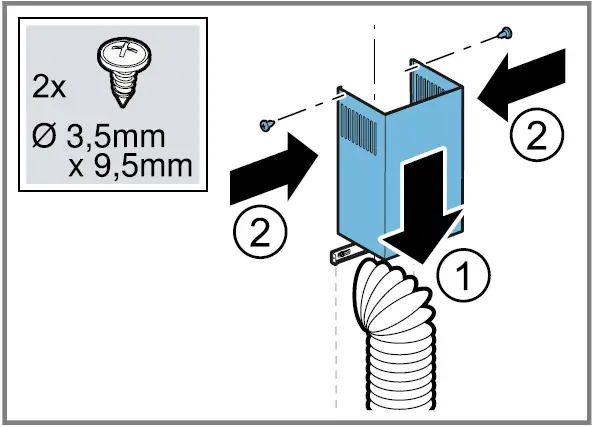 2x

Ø 3,5mm
x 9,5mm

2

2

1