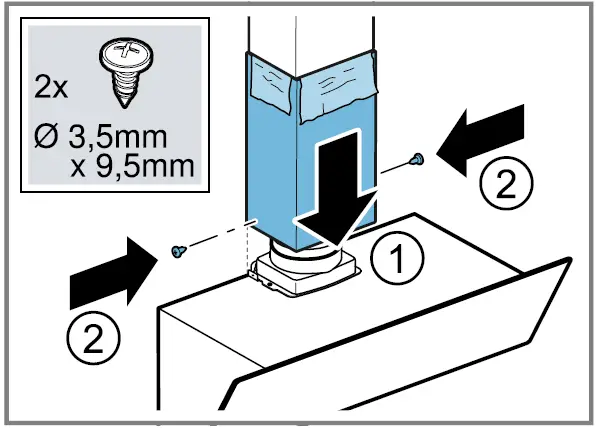 2x

Ø 3,5mm
x 9,5mm

2

1

2