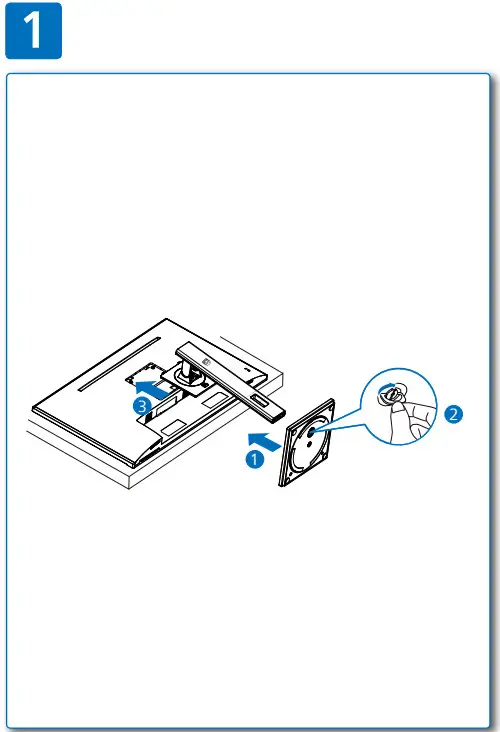 1

3

1

2