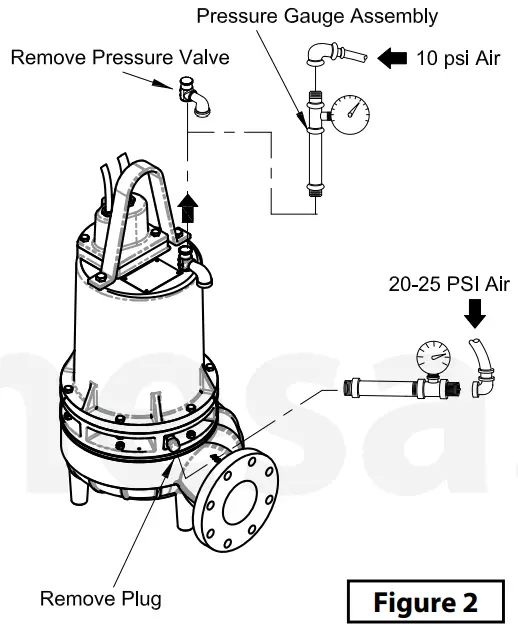 Pressure Gauge Assembly

Remove Pressure Valve

10 psi Air

20-25 PSI Air

Remove Plug

Figure 2