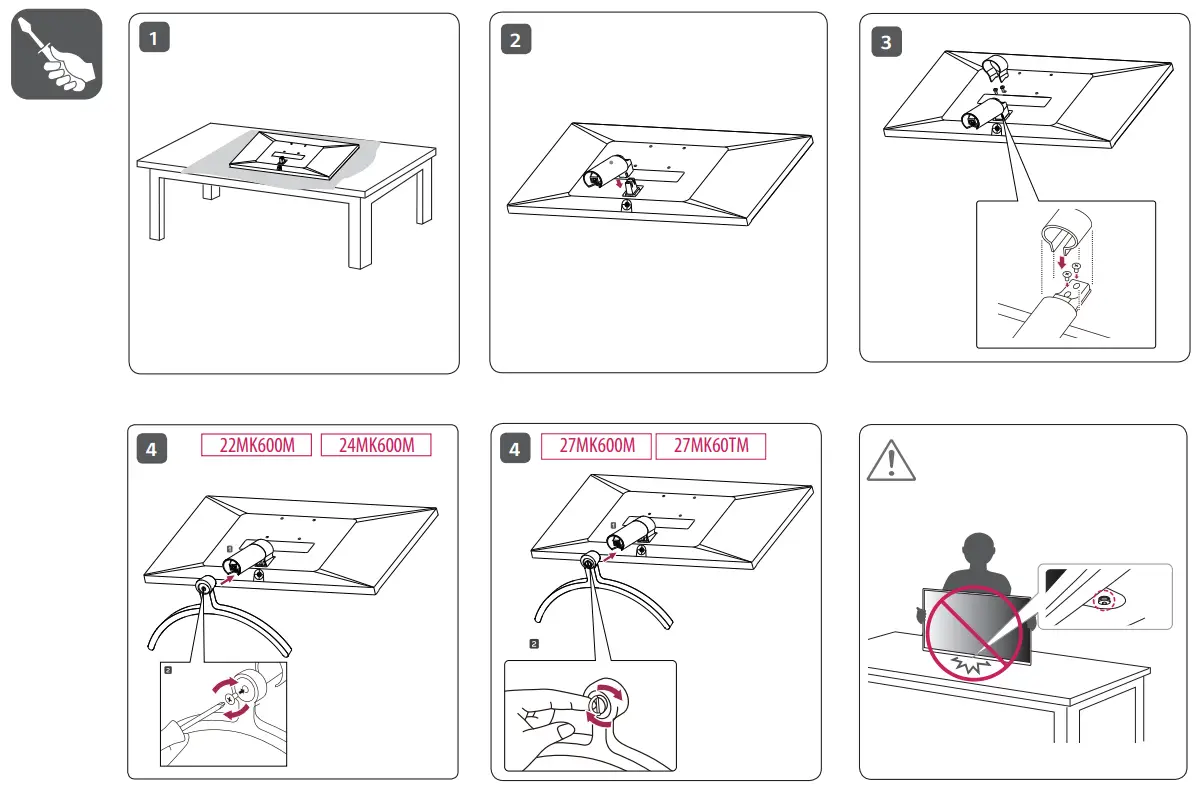 1

2

3

4 22MK600M 24MK600M

1

2

4 27MK600M 27MK60TM

1

2