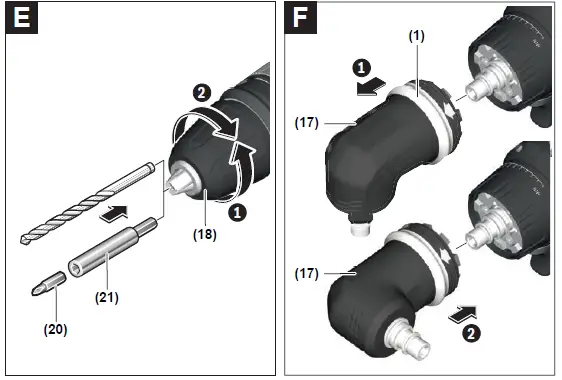 E

2

1

(18)

(21)

(20)

F

(1)

1

(17)

(17)

2