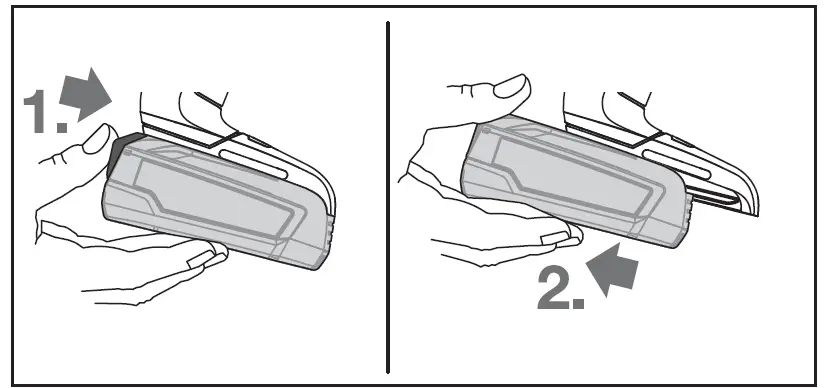 1.

2.