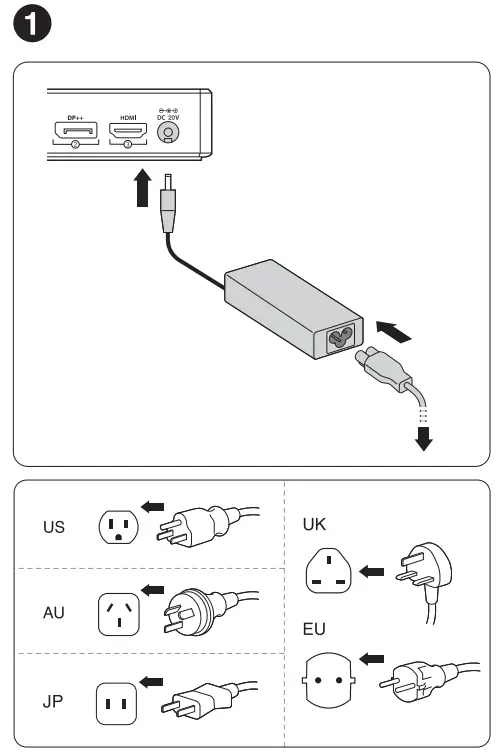 1

DP++
2
HDMI
3
DC 20V

US

AU

JP

UK

EU