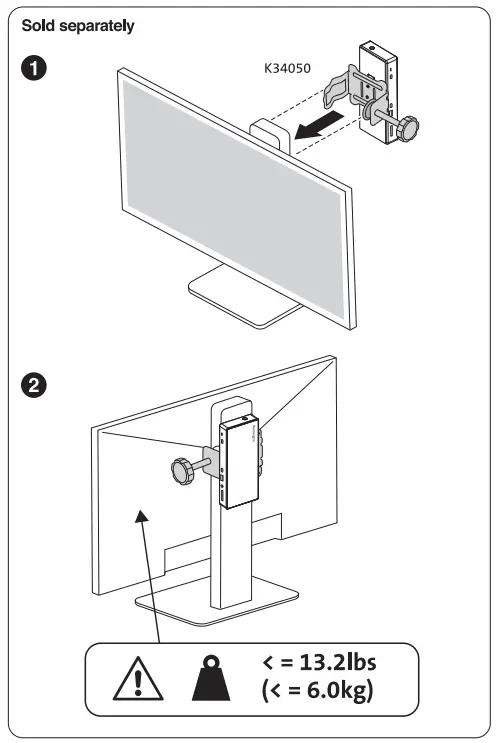 Sold separately

1

K34050

2

< = 13.2lbs
(< = 6.0kg)