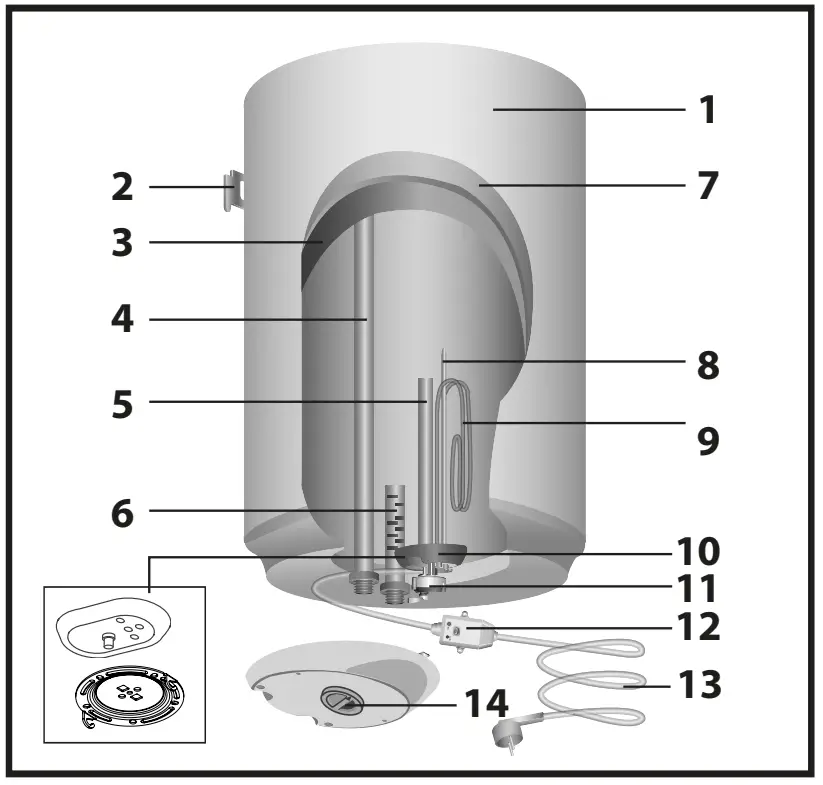 1
2
7
3
4
8
5
9
6
10
11
12
13
14