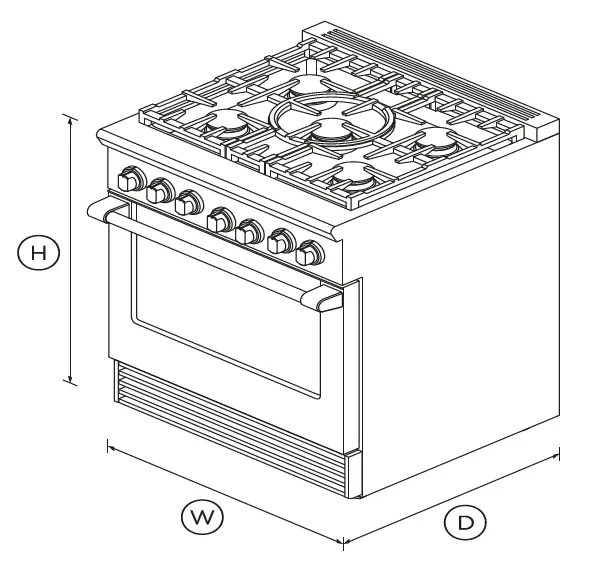 H

W

D