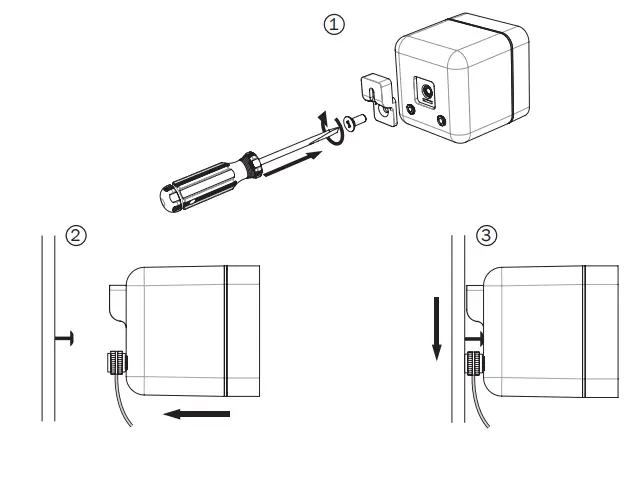 ①

②

③