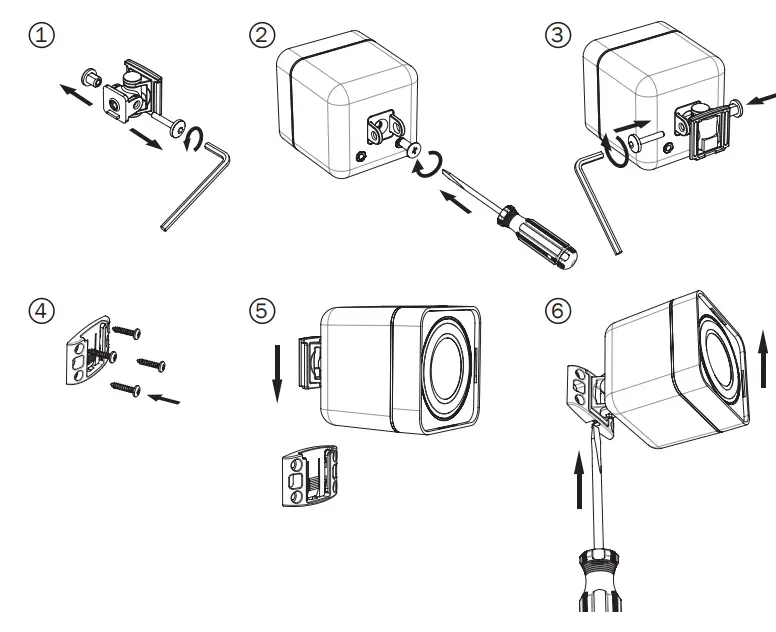 ①

②

③

④

⑤

⑥