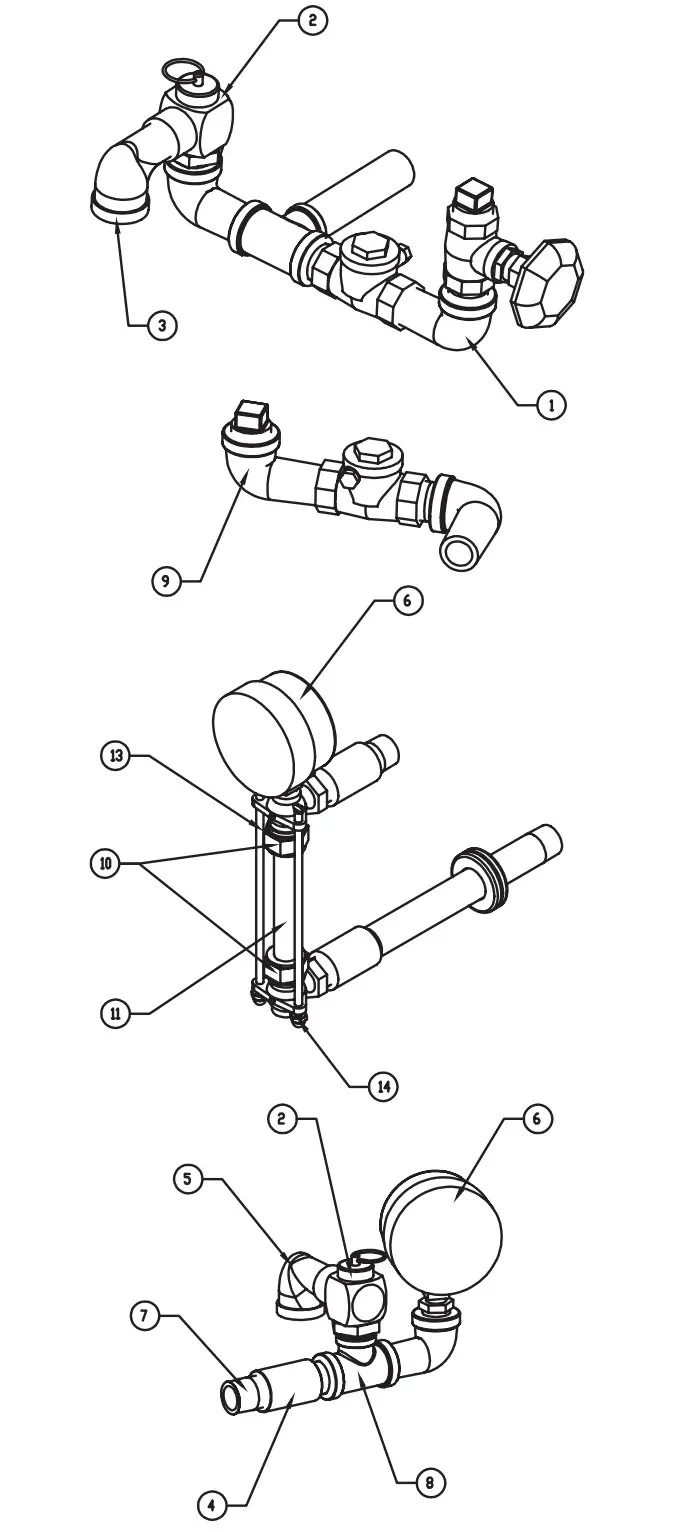 2
3
1
9
6
13
10
11
14
2
6
5
7
4
8