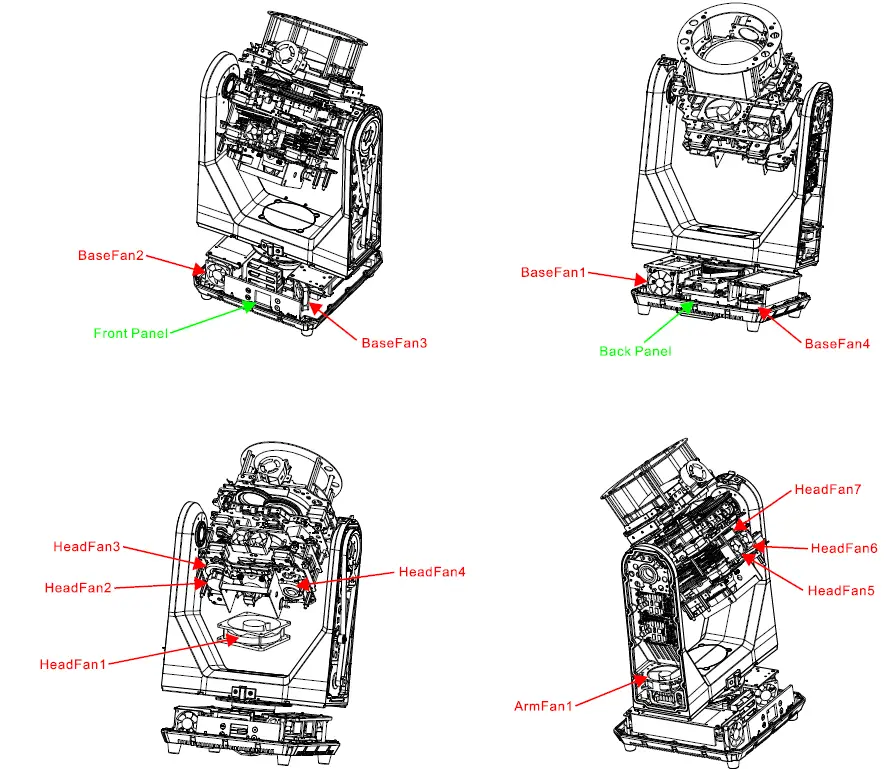 BaseFan2

Front Panel

BaseFan3

BaseFan1

Back Panel

BaseFan4

HeadFan3

HeadFan2

HeadFan4

HeadFan1

HeadFan7

HeadFan6

HeadFan5

ArmFan1