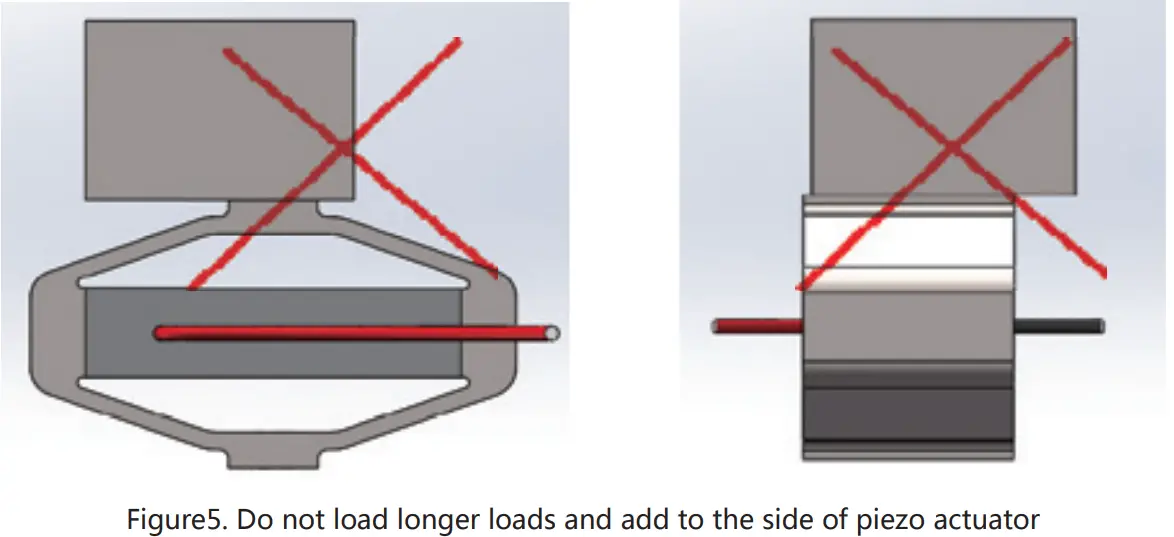 Figure5. Do not load longer loads and add to the side of piezo actuator