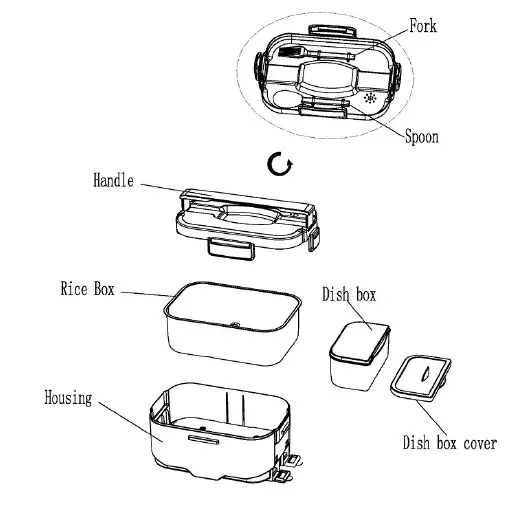 Fork

Spoon

Handle

Rice Box

Dish box

Housing

Dish box cover