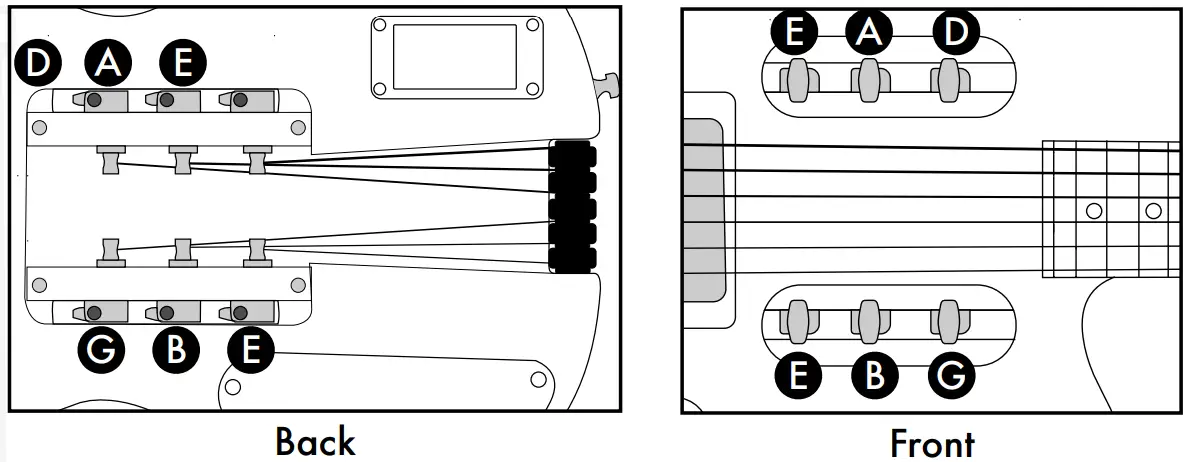 D A E

G B E

Back

E A D

E B G

Front