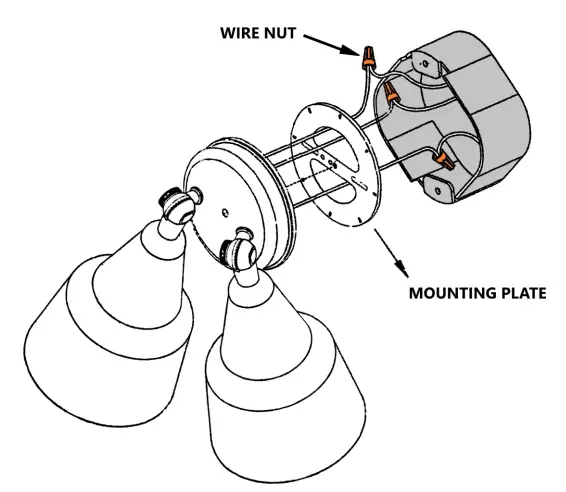 WIRE NUT

MOUNTING PLATE