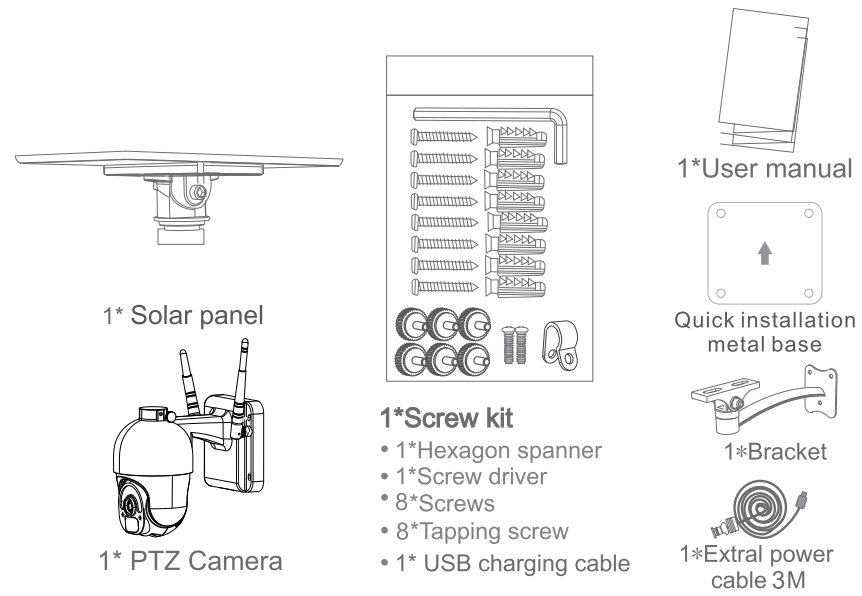 1* Solar panel

1* PTZ Camera

1*Screw kit
• 1*Hexagon spanner
• 1*Screw driver
• 8*Screws
• 8*Tapping screw
• 1* USB charging cable

1*User manual

Quick installation metal base

1*Bracket

1*Extral power cable 3M