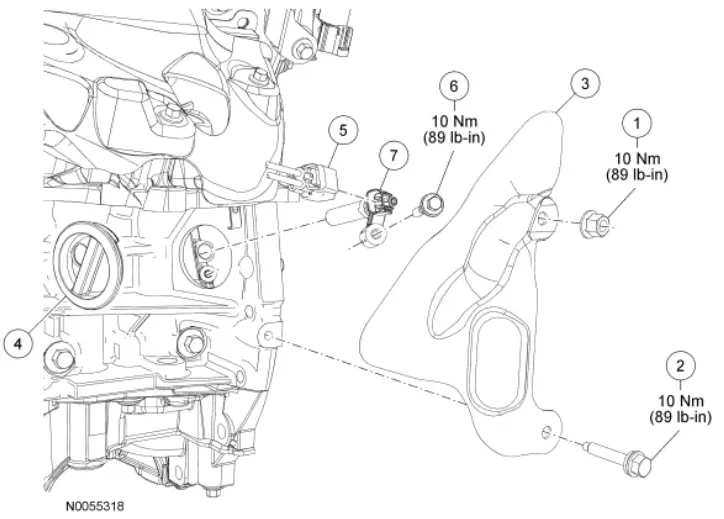 6
10 Nm
(89 lb-in)

3

1
10 Nm
(89 lb-in)

5

7

4

2
10 Nm
(89 lb-in)

N0055318