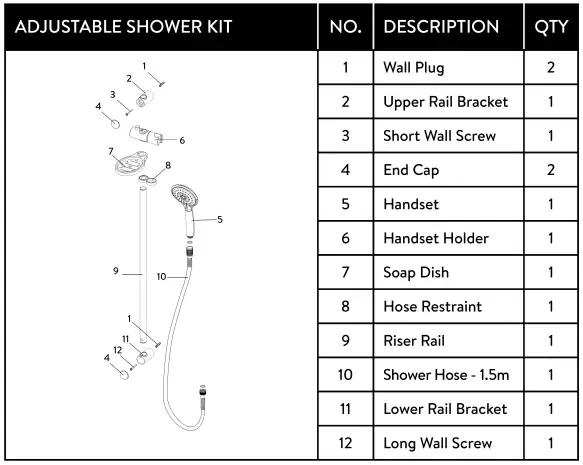 ADJUSTABLE SHOWER KIT

1
2
3
4
6
7
8
5
9
10
1
11
12
4

| NO. | DESCRIPTION | QTY |
|---|---|---|
| 1 | Wall Plug | 2 |
| 2 | Upper Rail Bracket | 1 |
| 3 | Short Wall Screw | 1 |
| 4 | End Cap | 2 |
| 5 | Handset | 1 |
| 6 | Handset Holder | 1 |
| 7 | Soap Dish | 1 |
| 8 | Hose Restraint | 1 |
| 9 | Riser Rail | 1 |
| 10 | Shower Hose - 1.5m | 1 |
| 11 | Lower Rail Bracket | 1 |
| 12 | Long Wall Screw | 1 |